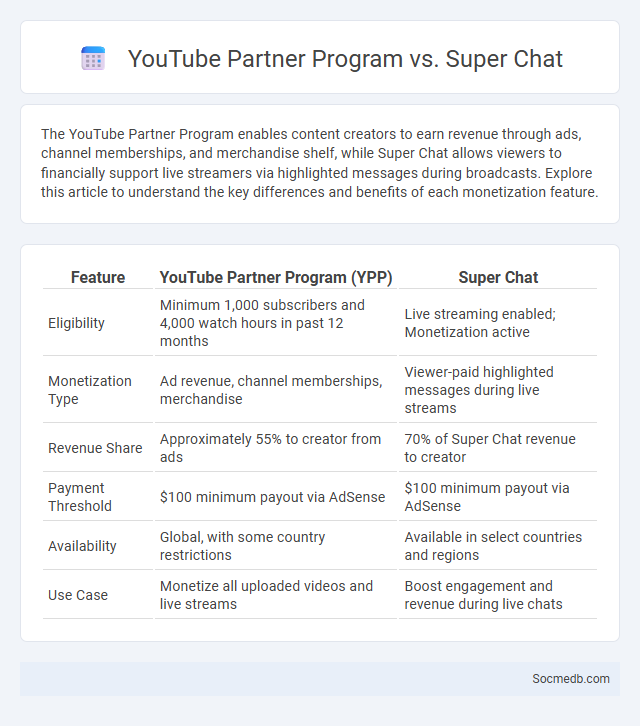 YouTube Partner Program vs. Super Chat

The YouTube Partner Program enables content creators to earn revenue through ads, channel memberships, and merchandise shelf, while Super Chat allows viewers to financially support live streamers via highlighted messages during broadcasts. Explore this article to understand the key differences and benefits of each monetization feature.

| Feature | YouTube Partner Program (YPP) | Super Chat |
|---|---|---|
| Eligibility | Minimum 1,000 subscribers and 4,000 watch hours in past 12 months | Live streaming enabled; Monetization active |
| Monetization Type | Ad revenue, channel memberships, merchandise | Viewer-paid highlighted messages during live streams |
| Revenue Share | Approximately 55% to creator from ads | 70% of Super Chat revenue to creator |
| Payment Threshold | \$100 minimum payout via AdSense | \$100 minimum payout via AdSense |
| Availability | Global, with some country restrictions | Available in select countries and regions |
| Use Case | Monetize all uploaded videos and live streams | Boost engagement and revenue during live chats |

Socmedb.com