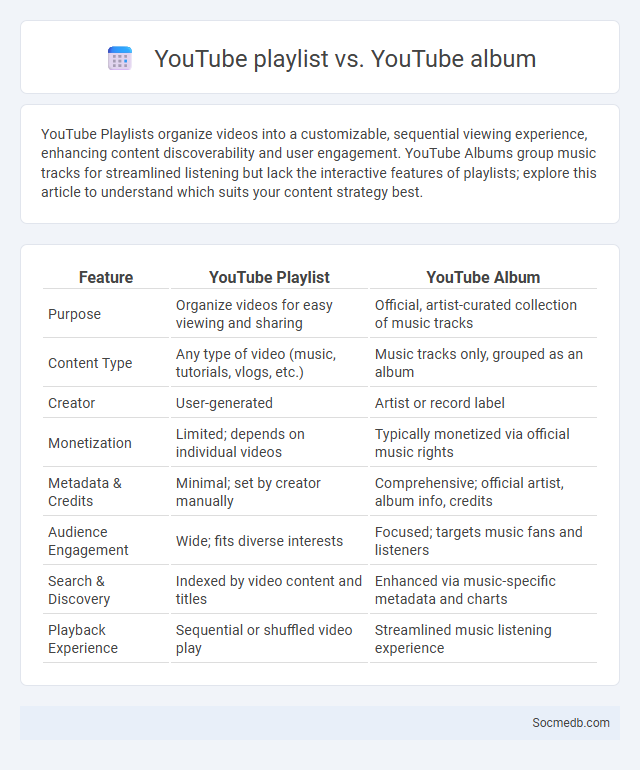 YouTube playlist vs. YouTube album

YouTube Playlists organize videos into a customizable, sequential viewing experience, enhancing content discoverability and user engagement. YouTube Albums group music tracks for streamlined listening but lack the interactive features of playlists; explore this article to understand which suits your content strategy best.

| Feature | YouTube Playlist | YouTube Album |
|---|---|---|
| Purpose | Organize videos for easy viewing and sharing | Official, artist-curated collection of music tracks |
| Content Type | Any type of video (music, tutorials, vlogs, etc.) | Music tracks only, grouped as an album |
| Creator | User-generated | Artist or record label |
| Monetization | Limited; depends on individual videos | Typically monetized via official music rights |
| Metadata & Credits | Minimal; set by creator manually | Comprehensive; official artist, album info, credits |
| Audience Engagement | Wide; fits diverse interests | Focused; targets music fans and listeners |
| Search & Discovery | Indexed by video content and titles | Enhanced via music-specific metadata and charts |
| Playback Experience | Sequential or shuffled video play | Streamlined music listening experience |

Socmedb.com