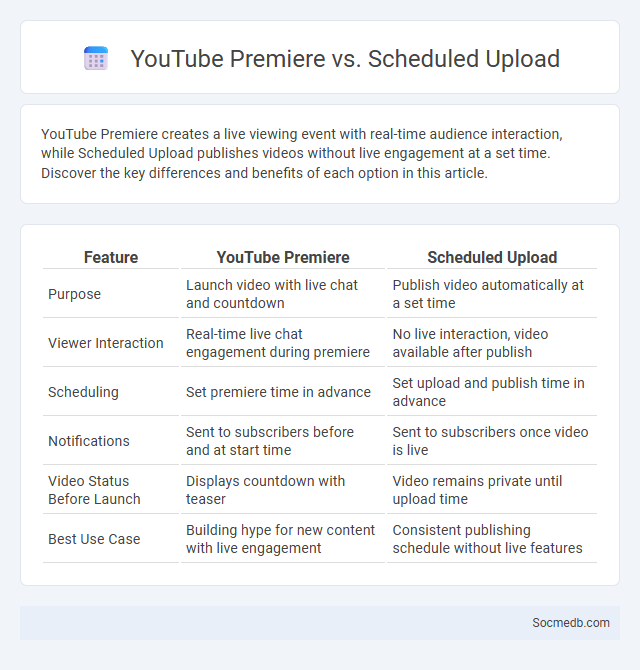 YouTube Premiere vs. Scheduled Upload

YouTube Premiere creates a live viewing event with real-time audience interaction, while Scheduled Upload publishes videos without live engagement at a set time. Discover the key differences and benefits of each option in this article.

| Feature | YouTube Premiere | Scheduled Upload |
|---|---|---|
| Purpose | Launch video with live chat and countdown | Publish video automatically at a set time |
| Viewer Interaction | Real-time live chat engagement during premiere | No live interaction, video available after publish |
| Scheduling | Set premiere time in advance | Set upload and publish time in advance |
| Notifications | Sent to subscribers before and at start time | Sent to subscribers once video is live |
| Video Status Before Launch | Displays countdown with teaser | Video remains private until upload time |
| Best Use Case | Building hype for new content with live engagement | Consistent publishing schedule without live features |

Socmedb.com