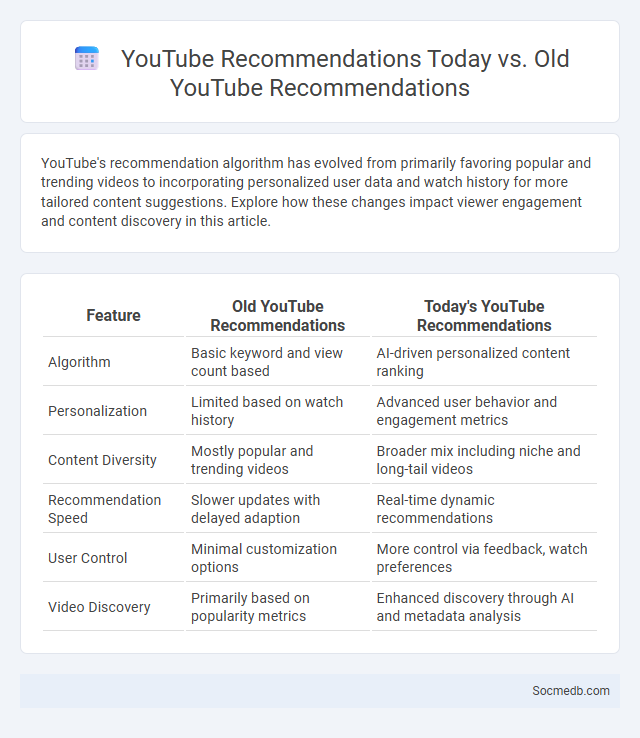 YouTube Recommendations Today vs. Old YouTube Recommendations

YouTube's recommendation algorithm has evolved from primarily favoring popular and trending videos to incorporating personalized user data and watch history for more tailored content suggestions. Explore how these changes impact viewer engagement and content discovery in this article.

| Feature | Old YouTube Recommendations | Today's YouTube Recommendations |
|---|---|---|
| Algorithm | Basic keyword and view count based | AI-driven personalized content ranking |
| Personalization | Limited based on watch history | Advanced user behavior and engagement metrics |
| Content Diversity | Mostly popular and trending videos | Broader mix including niche and long-tail videos |
| Recommendation Speed | Slower updates with delayed adaption | Real-time dynamic recommendations |
| User Control | Minimal customization options | More control via feedback, watch preferences |
| Video Discovery | Primarily based on popularity metrics | Enhanced discovery through AI and metadata analysis |

Socmedb.com