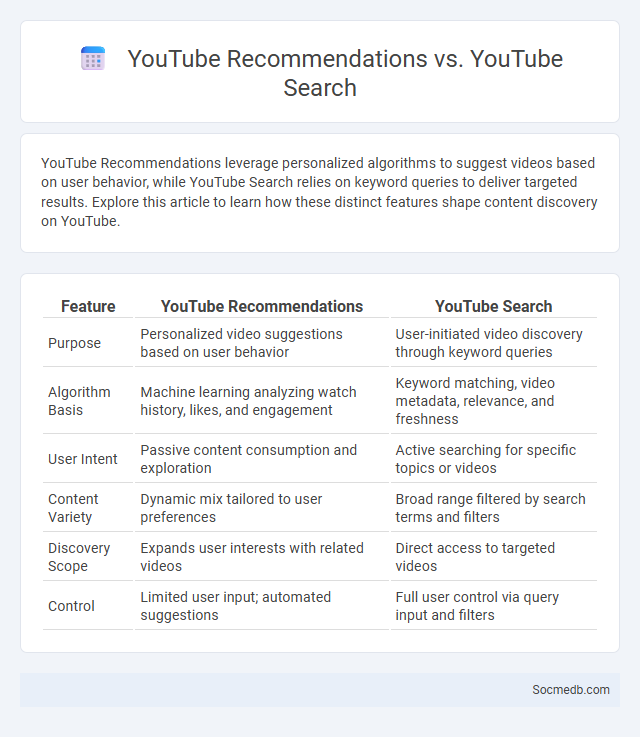 YouTube Recommendations vs. YouTube Search

YouTube Recommendations leverage personalized algorithms to suggest videos based on user behavior, while YouTube Search relies on keyword queries to deliver targeted results. Explore this article to learn how these distinct features shape content discovery on YouTube.

| Feature | YouTube Recommendations | YouTube Search |
|---|---|---|
| Purpose | Personalized video suggestions based on user behavior | User-initiated video discovery through keyword queries |
| Algorithm Basis | Machine learning analyzing watch history, likes, and engagement | Keyword matching, video metadata, relevance, and freshness |
| User Intent | Passive content consumption and exploration | Active searching for specific topics or videos |
| Content Variety | Dynamic mix tailored to user preferences | Broad range filtered by search terms and filters |
| Discovery Scope | Expands user interests with related videos | Direct access to targeted videos |
| Control | Limited user input; automated suggestions | Full user control via query input and filters |

Socmedb.com