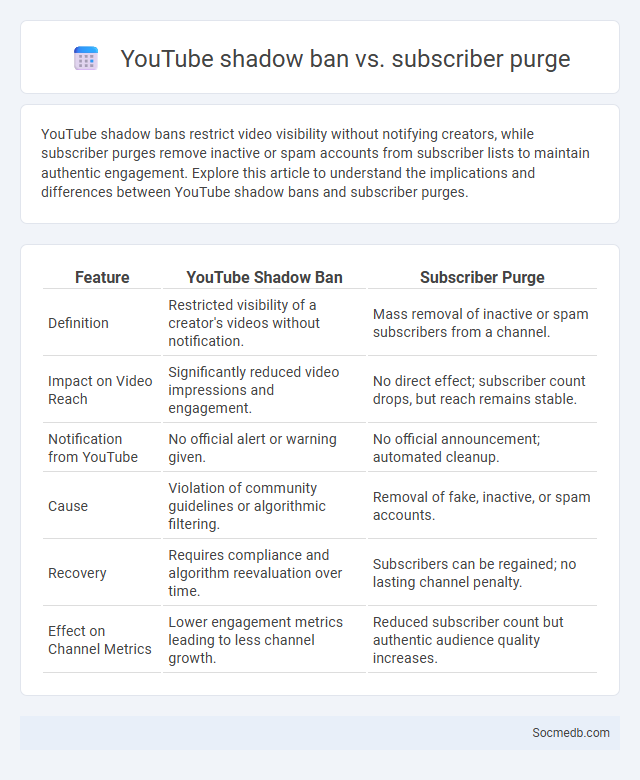 YouTube shadow ban vs. subscriber purge

YouTube shadow bans restrict video visibility without notifying creators, while subscriber purges remove inactive or spam accounts from subscriber lists to maintain authentic engagement. Explore this article to understand the implications and differences between YouTube shadow bans and subscriber purges.

| Feature | YouTube Shadow Ban | Subscriber Purge |
|---|---|---|
| Definition | Restricted visibility of a creator's videos without notification. | Mass removal of inactive or spam subscribers from a channel. |
| Impact on Video Reach | Significantly reduced video impressions and engagement. | No direct effect; subscriber count drops, but reach remains stable. |
| Notification from YouTube | No official alert or warning given. | No official announcement; automated cleanup. |
| Cause | Violation of community guidelines or algorithmic filtering. | Removal of fake, inactive, or spam accounts. |
| Recovery | Requires compliance and algorithm reevaluation over time. | Subscribers can be regained; no lasting channel penalty. |
| Effect on Channel Metrics | Lower engagement metrics leading to less channel growth. | Reduced subscriber count but authentic audience quality increases. |

Socmedb.com