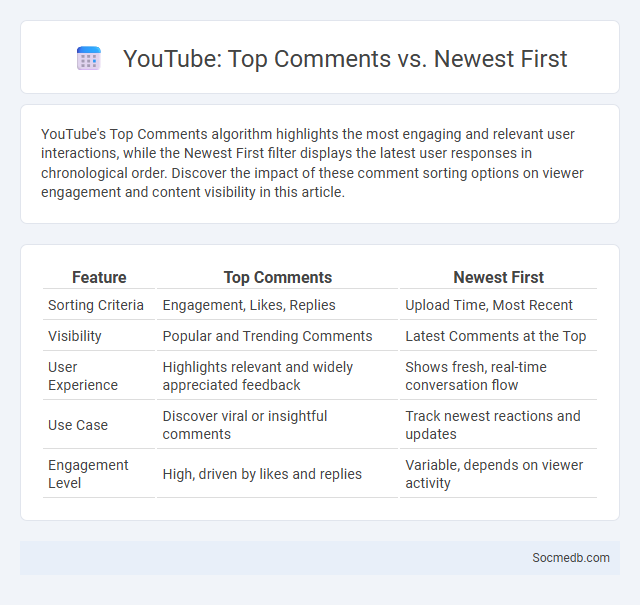 YouTube: Top Comments vs. Newest First

YouTube's Top Comments algorithm highlights the most engaging and relevant user interactions, while the Newest First filter displays the latest user responses in chronological order. Discover the impact of these comment sorting options on viewer engagement and content visibility in this article.

| Feature | Top Comments | Newest First |
|---|---|---|
| Sorting Criteria | Engagement, Likes, Replies | Upload Time, Most Recent |
| Visibility | Popular and Trending Comments | Latest Comments at the Top |
| User Experience | Highlights relevant and widely appreciated feedback | Shows fresh, real-time conversation flow |
| Use Case | Discover viral or insightful comments | Track newest reactions and updates |
| Engagement Level | High, driven by likes and replies | Variable, depends on viewer activity |

Socmedb.com